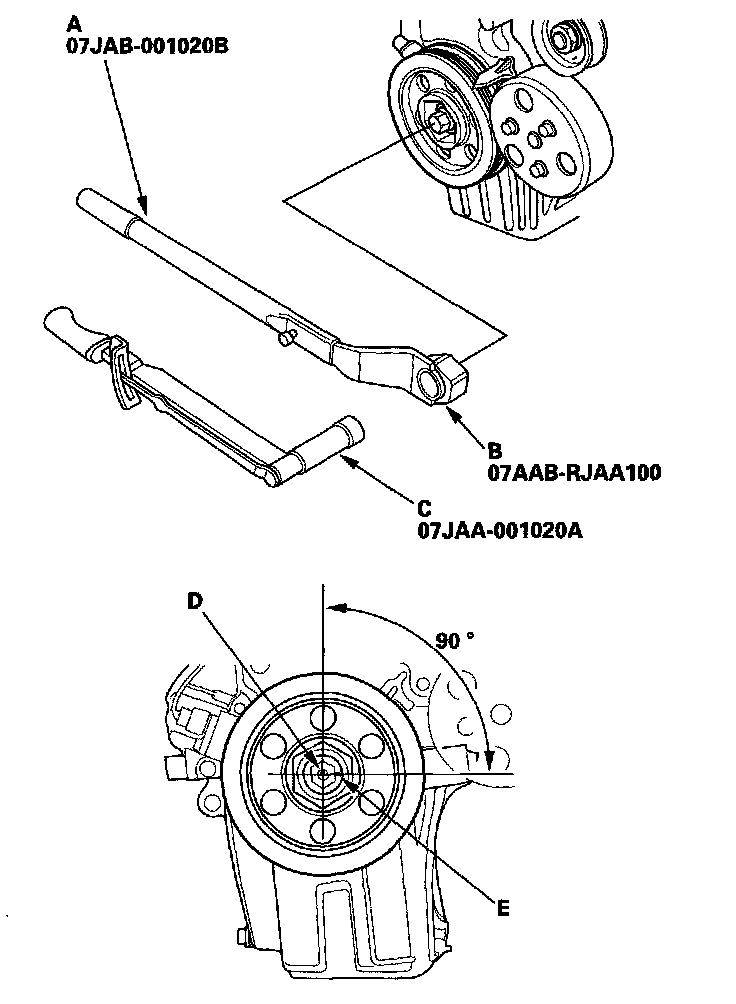 A
07JAB-001020B

B
07AAB-RJAA100

C
07JAA-001020A

D

90 °

E