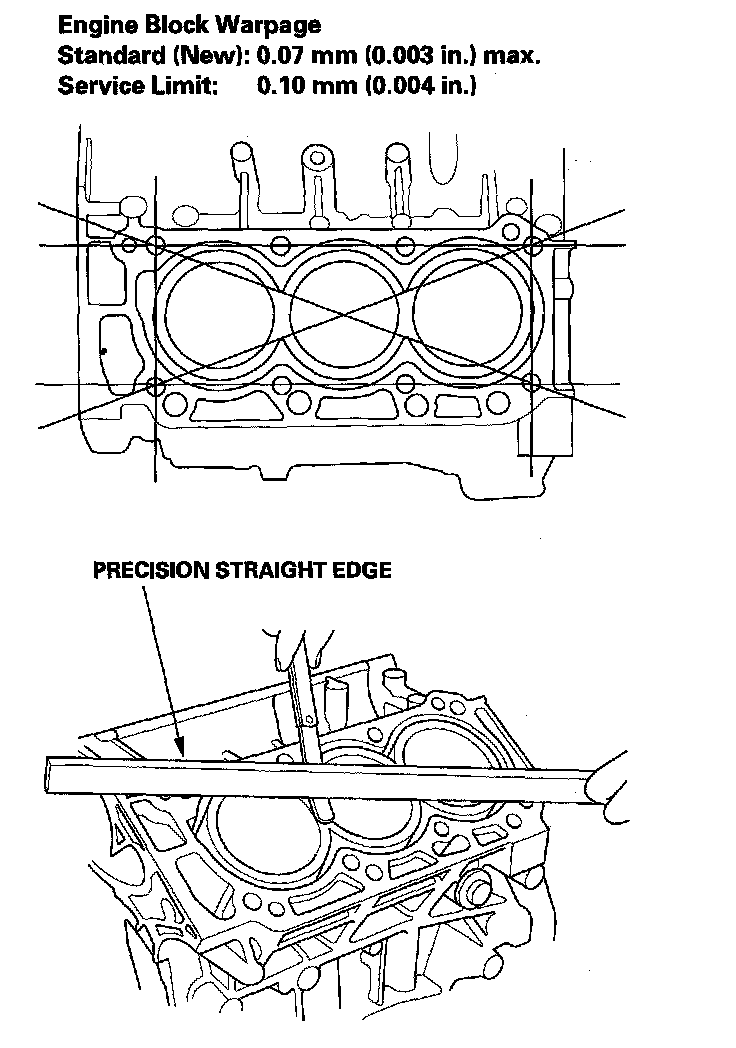 Engine Block Warpage
Standard (New): 0.07 mm (0.003 in.) max.
Service Limit: 0.10 mm (0.004 in.)

PRECISION STRAIGHT EDGE