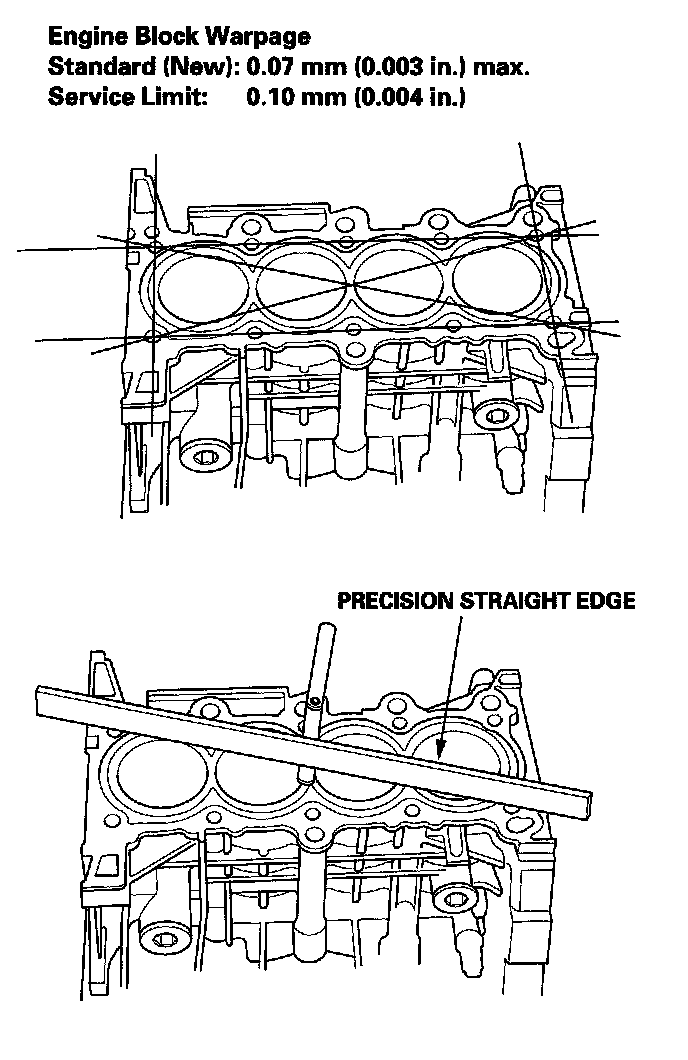 Engine Block Warpage
Standard (New): 0.07 mm (0.003 in.) max.
Service Limit: 0.10 mm (0.004 in.)

PRECISION STRAIGHT EDGE