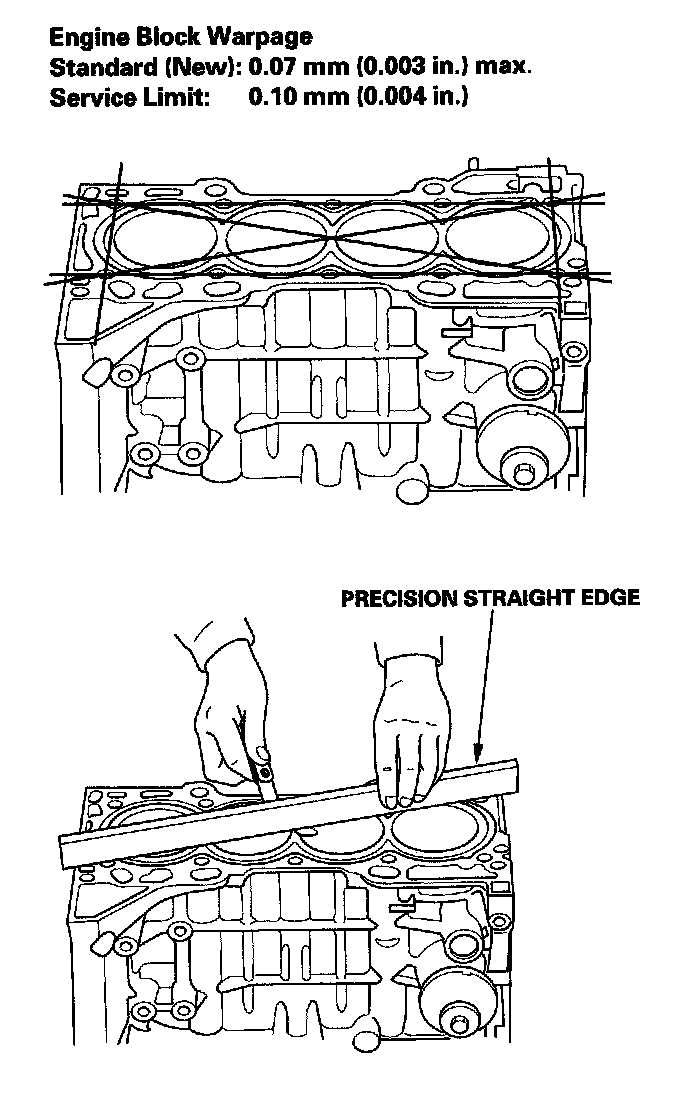 Engine Block Warpage
Standard (New): 0.07 mm (0.003 in.) max.
Service Limit: 0.10 mm (0.004 in.)

PRECISION STRAIGHT EDGE