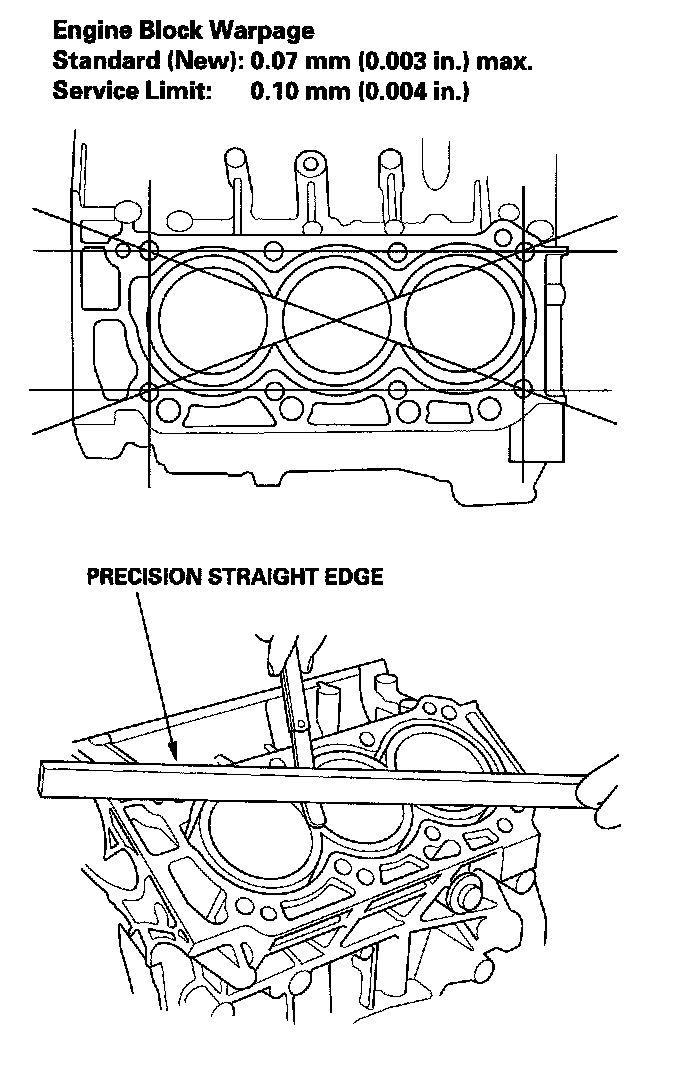 Engine Block Warpage
Standard (New): 0.07 mm (0.003 in.) max.
Service Limit: 0.10 mm (0.004 in.)

PRECISION STRAIGHT EDGE