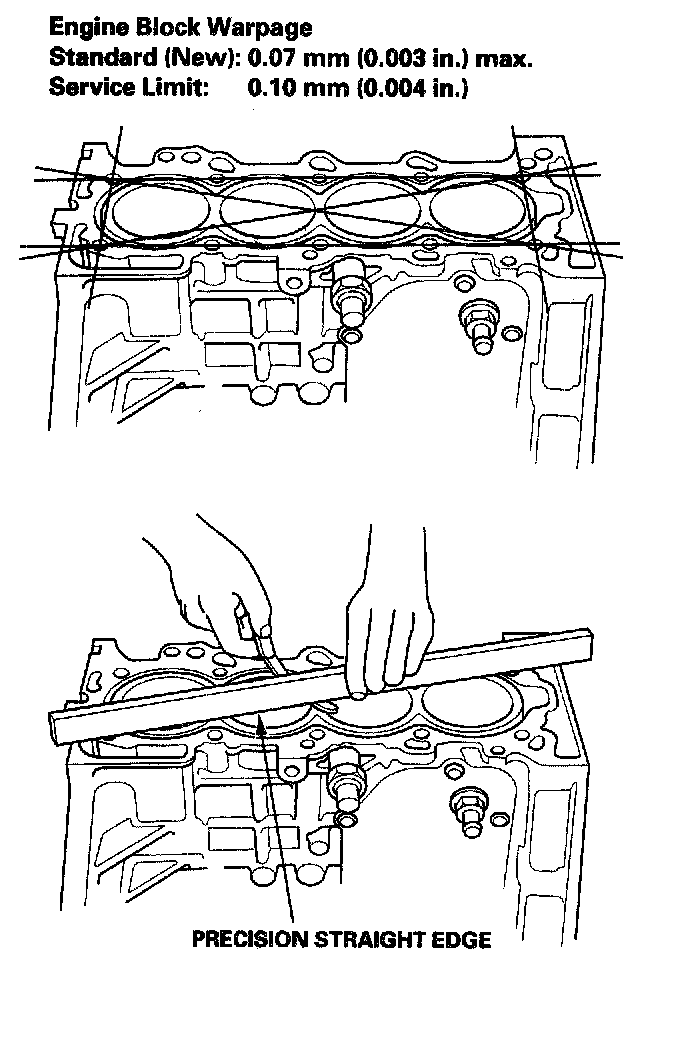 Engine Block Warpage
Standard (New): 0.07 mm (0.003 in.) max.
Service Limit: 0.10 mm (0.004 in.)

PRECISION STRAIGHT EDGE