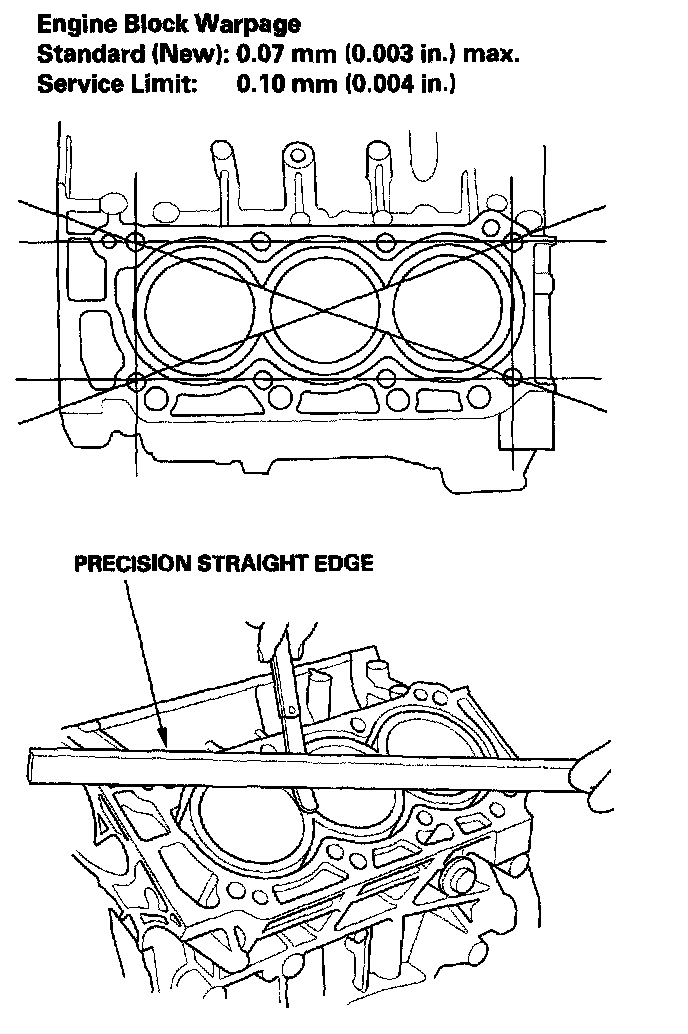 Engine Block Warpage
Standard (New): 0.07 mm (0.003 in.) max.
Service Limit: 0.10 mm (0.004 in.)

PRECISION STRAIGHT EDGE