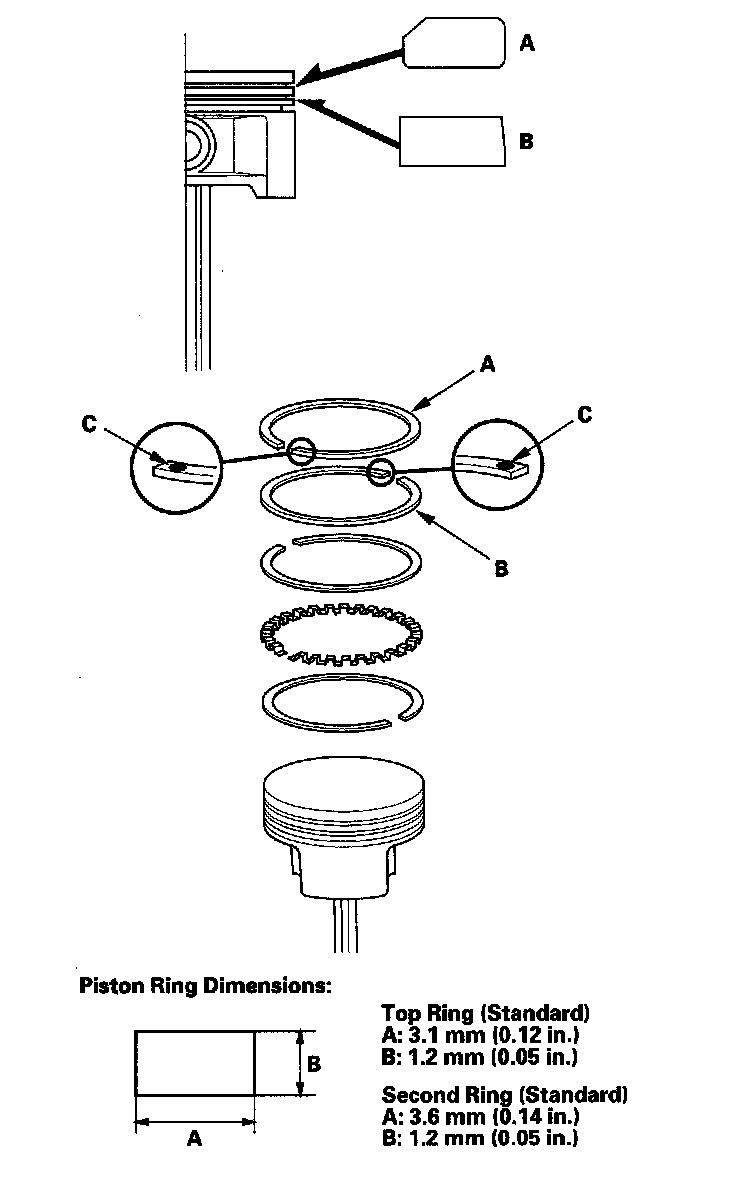 A

B

A

C

C

B

Piston Ring Dimensions:

B

A

Top Ring (Standard)
A: 3.1 mm (0.12 in.)
B: 1.2 mm (0.05 in.)

Second Ring (Standard)
A: 3.6 mm (0.14 in.)
B: 1.2 mm (0.05 in.)