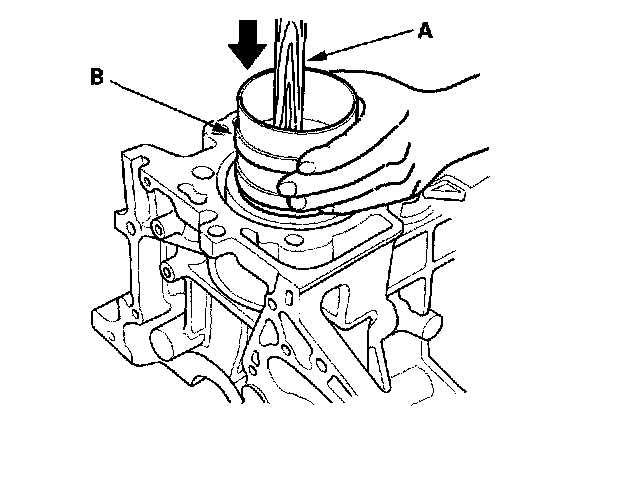 A
B