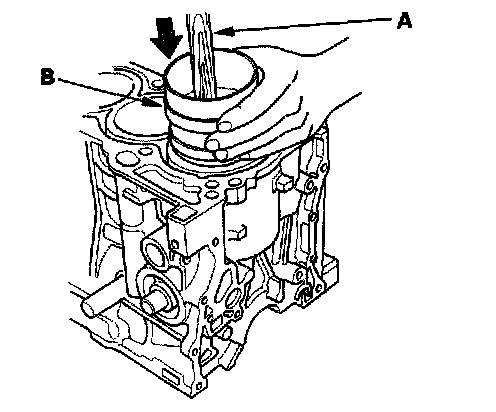 A

B