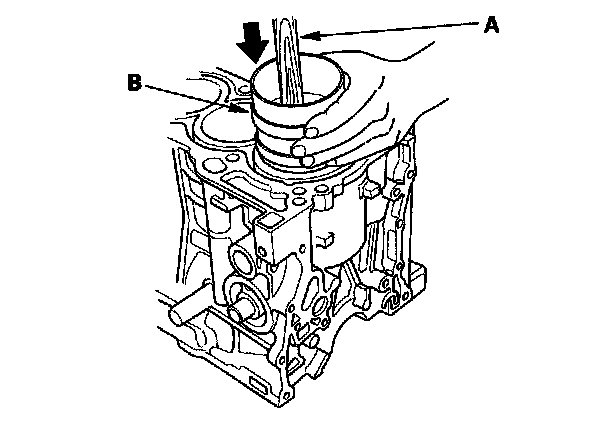 A
B