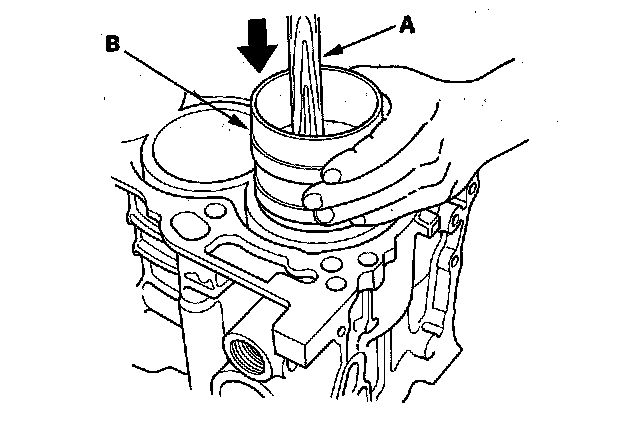 B

A