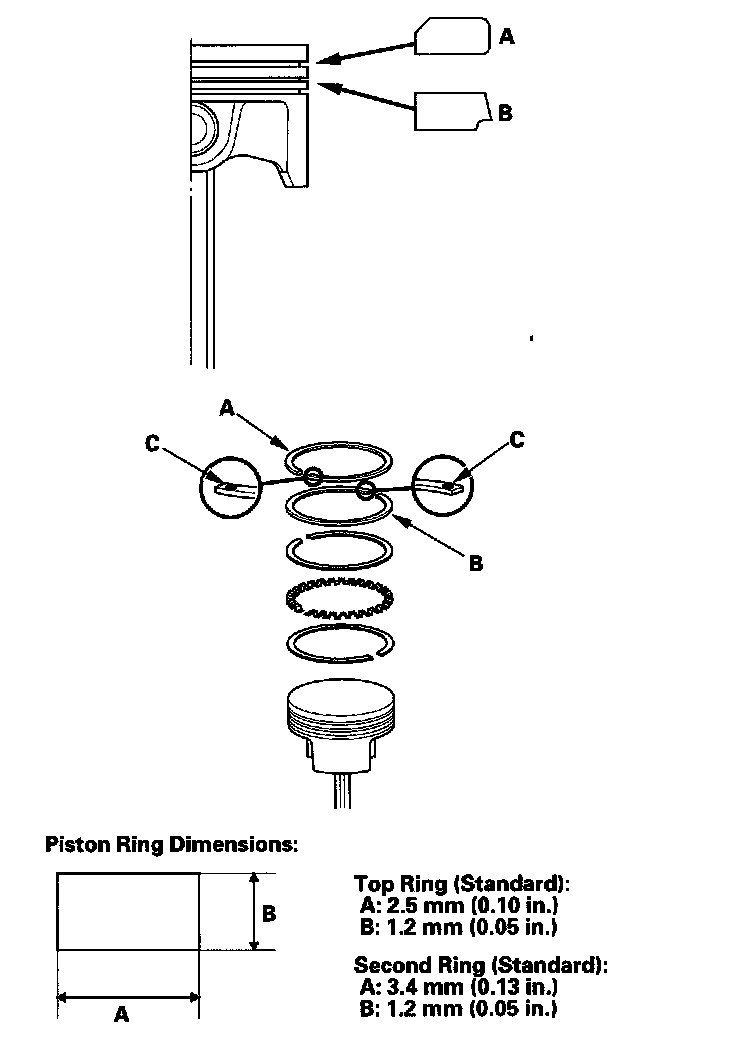 A

B

A

C

C

B

Piston Ring Dimensions:

B

A

Top Ring (Standard):
A: 2.5 mm (0.10 in.)
B: 1.2 mm (0.05 in.)

Second Ring (Standard):
A: 3.4 mm (0.13 in.)
B: 1.2 mm (0.05 in.)