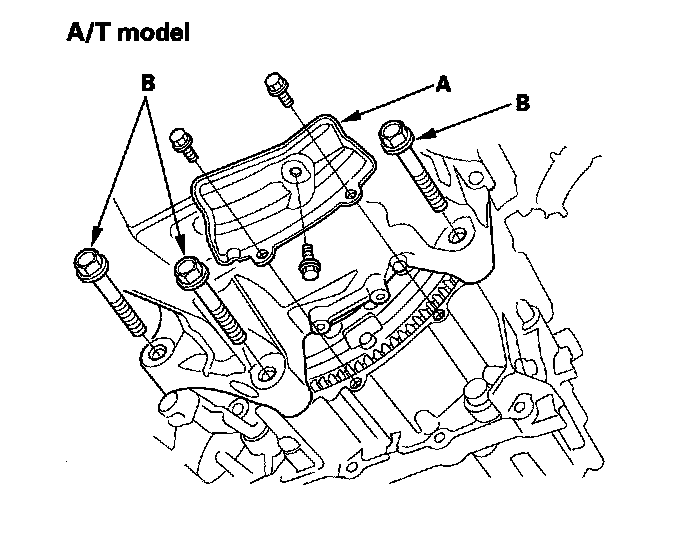 A/T model

B

A

B