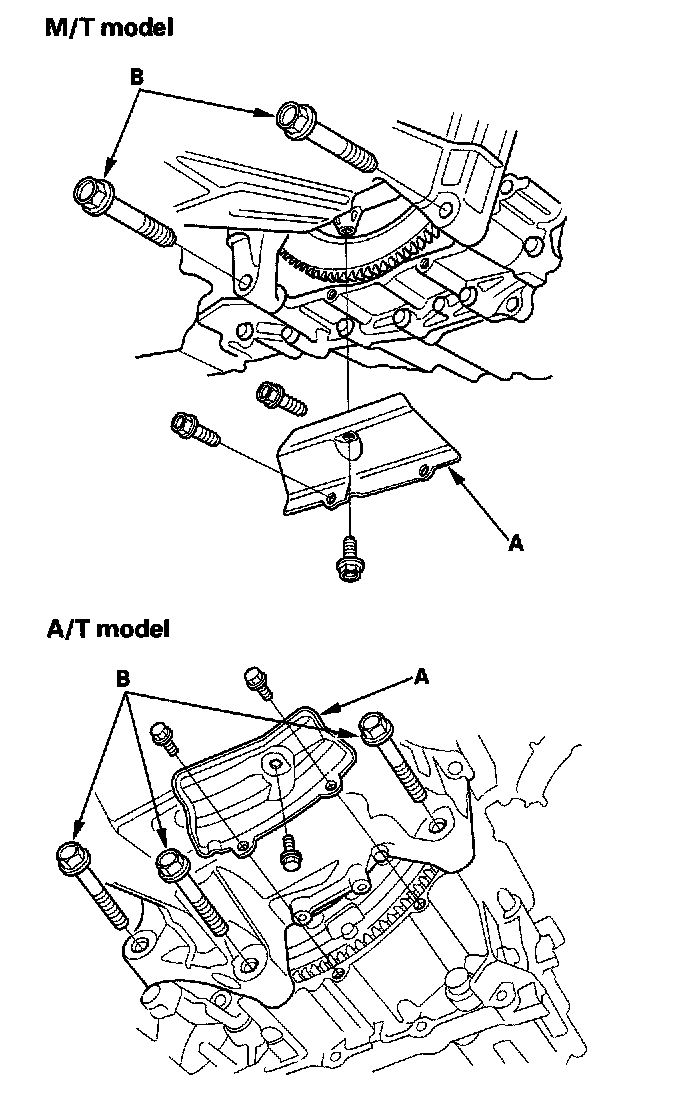 M/T model

B

A

A/T model

B

A