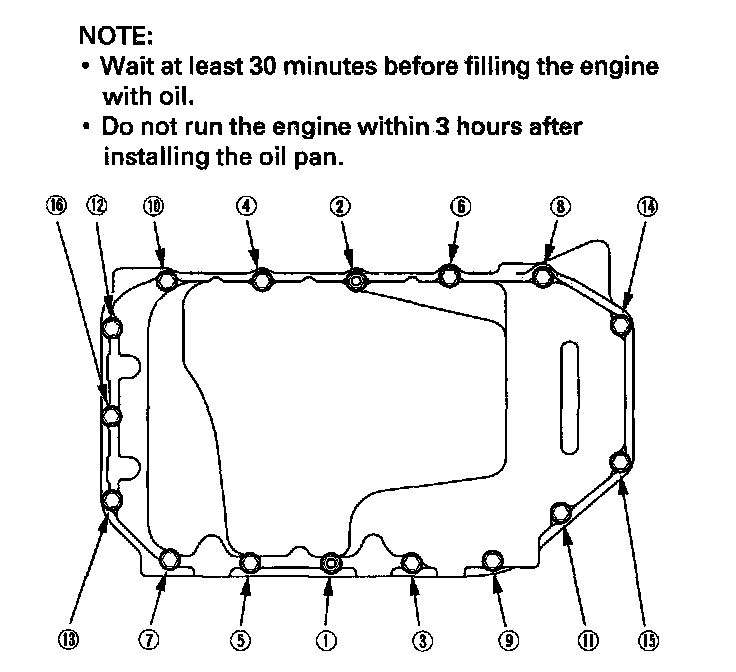 NOTE:
• Wait at least 30 minutes before filling the engine with oil.
• Do not run the engine within 3 hours after installing the oil pan.

⑯ ⑫ ⑩ ④ ② ⑥ ⑧ ⑭

⑬ ⑦ ⑤ ① ③ ⑨ ⑪ ⑮