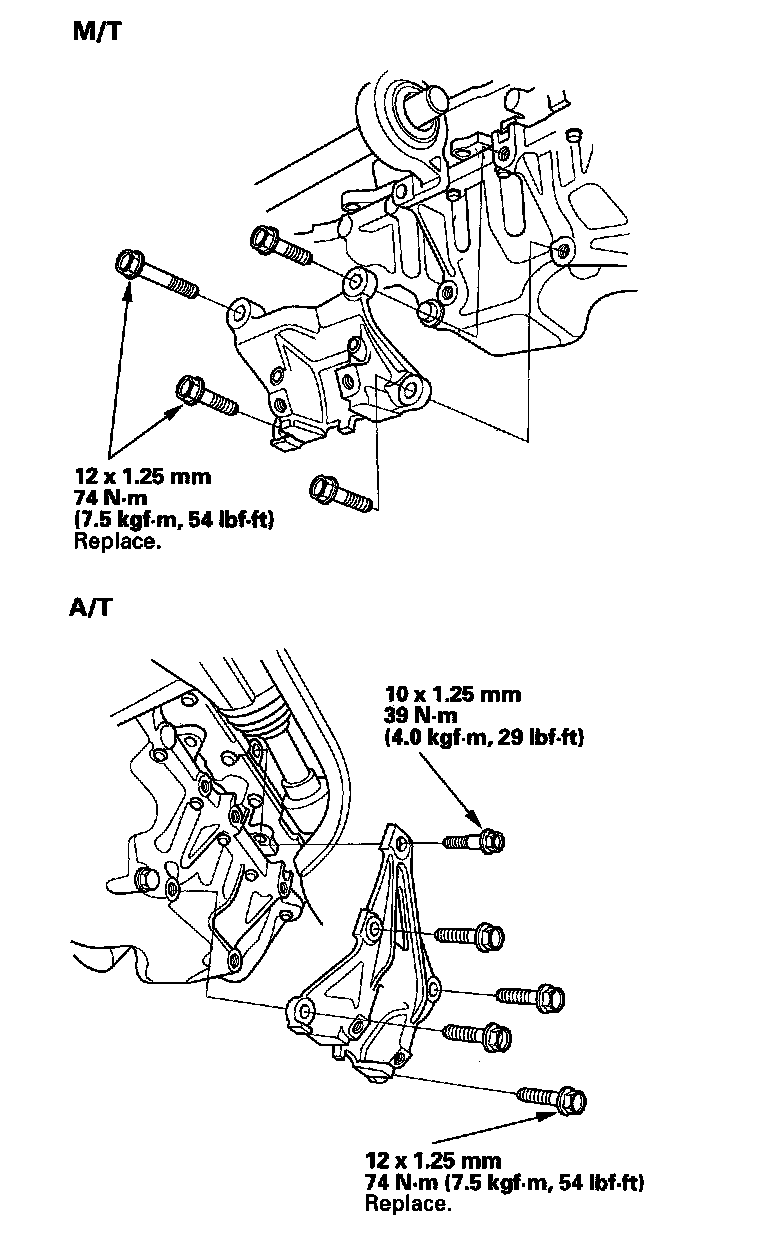 M/T

12 x 1.25 mm
74 N·m
(7.5 kgf·m, 54 lbf·ft)
Replace.

A/T

10 x 1.25 mm
39 N·m
(4.0 kgf·m, 29 lbf·ft)

12 x 1.25 mm
74 N·m (7.5 kgf·m, 54 lbf·ft)
Replace.