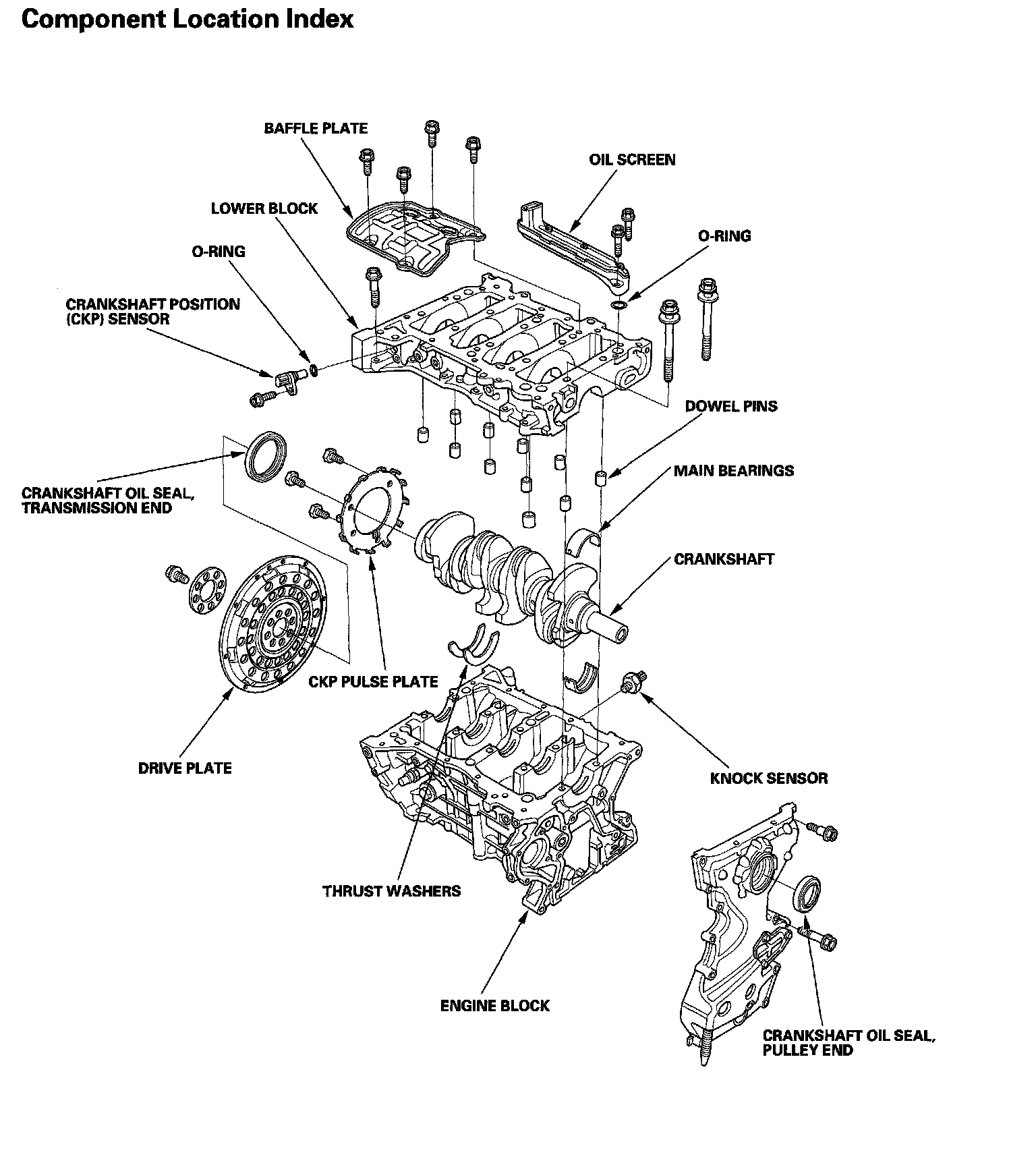 Component Location Index

BAFFLE PLATE

OIL SCREEN

LOWER BLOCK

O-RING

O-RING

CRANKSHAFT POSITION (CKP) SENSOR

DOWEL PINS

MAIN BEARINGS

CRANKSHAFT OIL SEAL, TRANSMISSION END

CRANKSHAFT

CKP PULSE PLATE

DRIVE PLATE

KNOCK SENSOR

THRUST WASHERS

ENGINE BLOCK

CRANKSHAFT OIL SEAL, PULLEY END