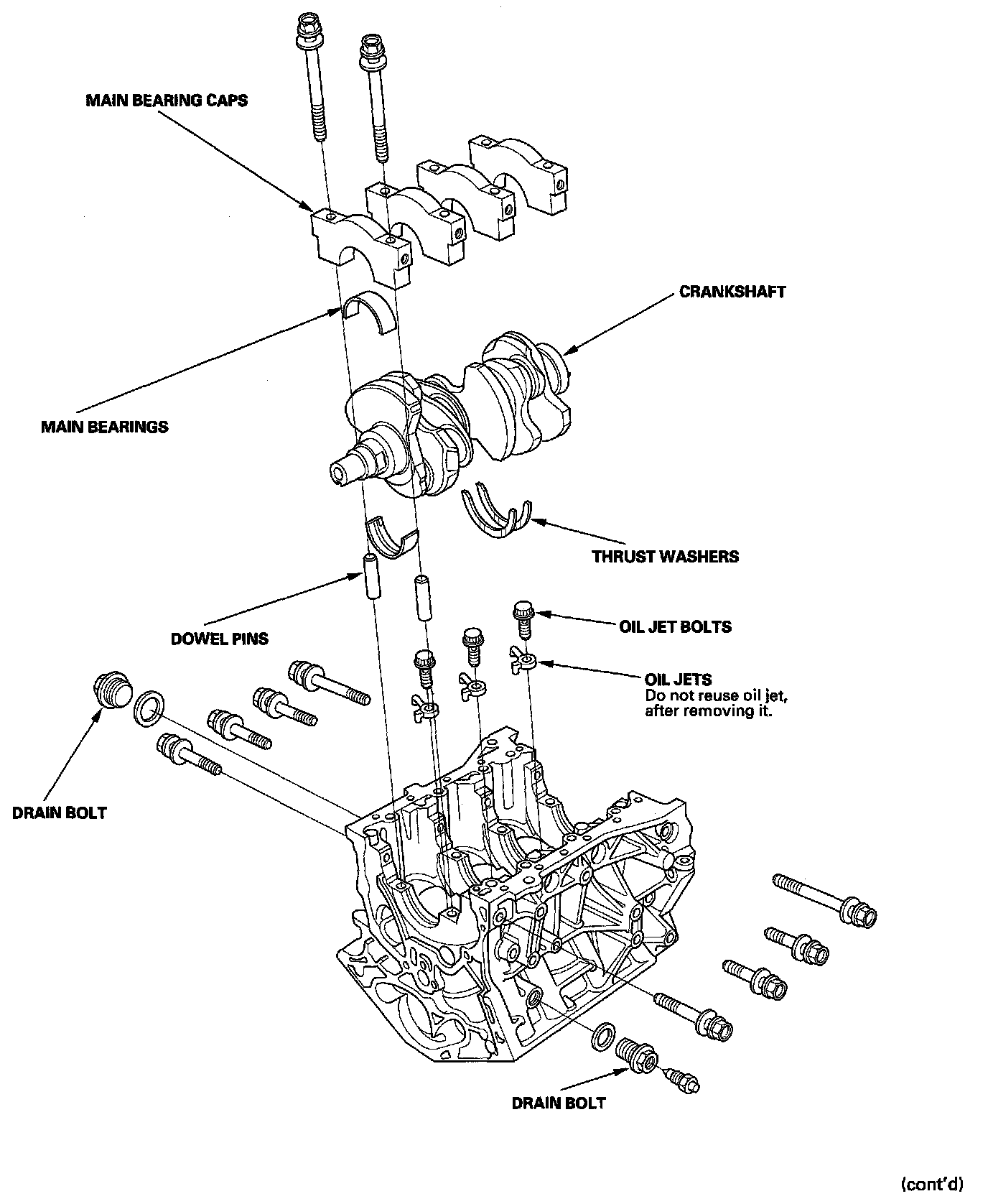 MAIN BEARING CAPS

CRANKSHAFT

MAIN BEARINGS

THRUST WASHERS

DOWEL PINS

OIL JET BOLTS

OIL JETS
Do not reuse oil jet, after removing it.

DRAIN BOLT

DRAIN BOLT

(cont'd)