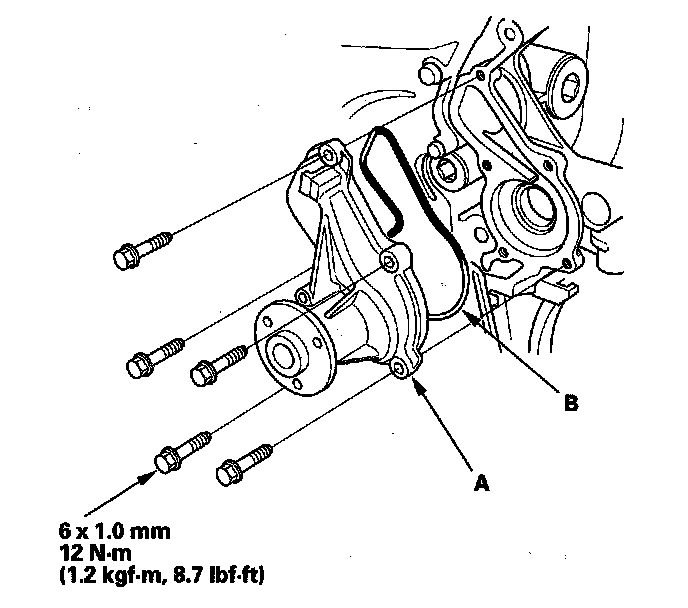 B

A

6 x 1.0 mm
12 N·m
(1.2 kgf·m, 8.7 lbf·ft)