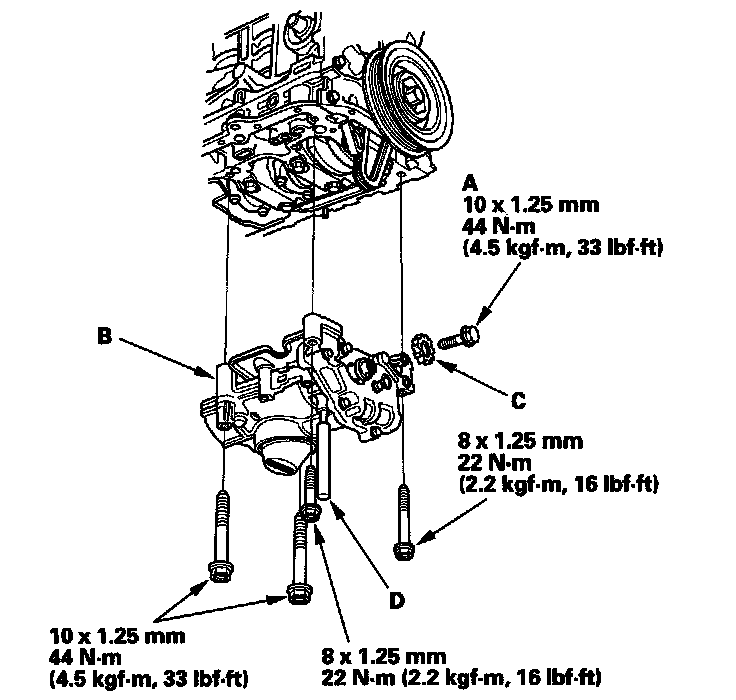 A
10 x 1.25 mm
44 N·m
(4.5 kgf·m, 33 lbf·ft)

B

C

8 x 1.25 mm
22 N·m
(2.2 kgf·m, 16 lbf·ft)

D

10 x 1.25 mm
44 N·m
(4.5 kgf·m, 33 lbf·ft)

8 x 1.25 mm
22 N·m (2.2 kgf·m, 16 lbf·ft)