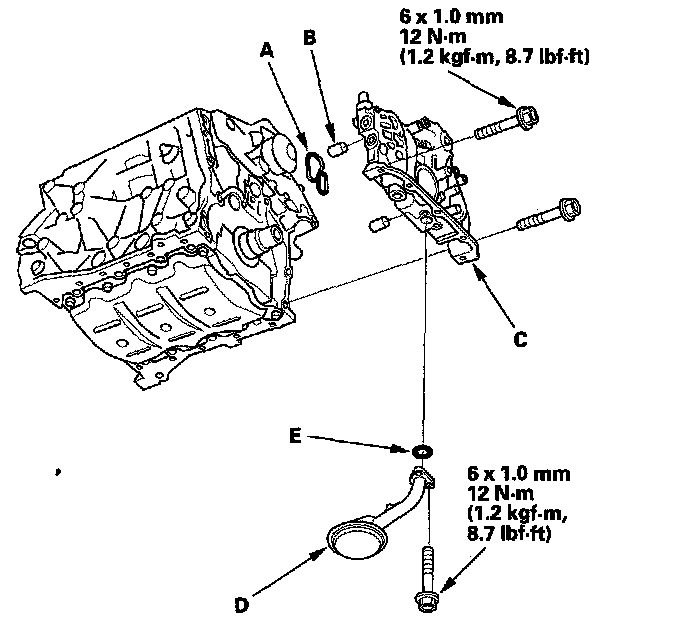 6 x 1.0 mm
12 N·m
(1.2 kgf·m, 8.7 lbf·ft)

A

B

C

E

6 x 1.0 mm
12 N·m
(1.2 kgf·m,
8.7 lbf·ft)

D