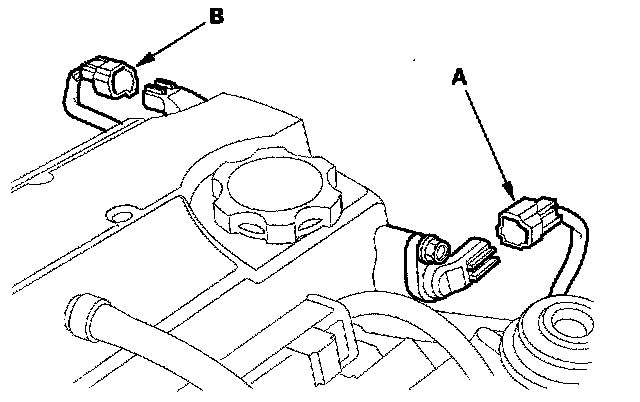 B

A