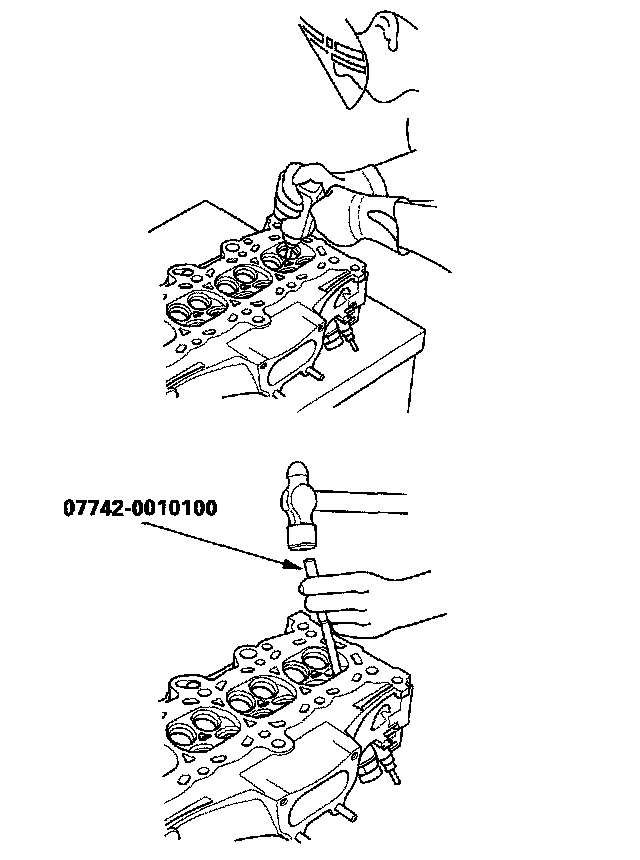 07742-0010100