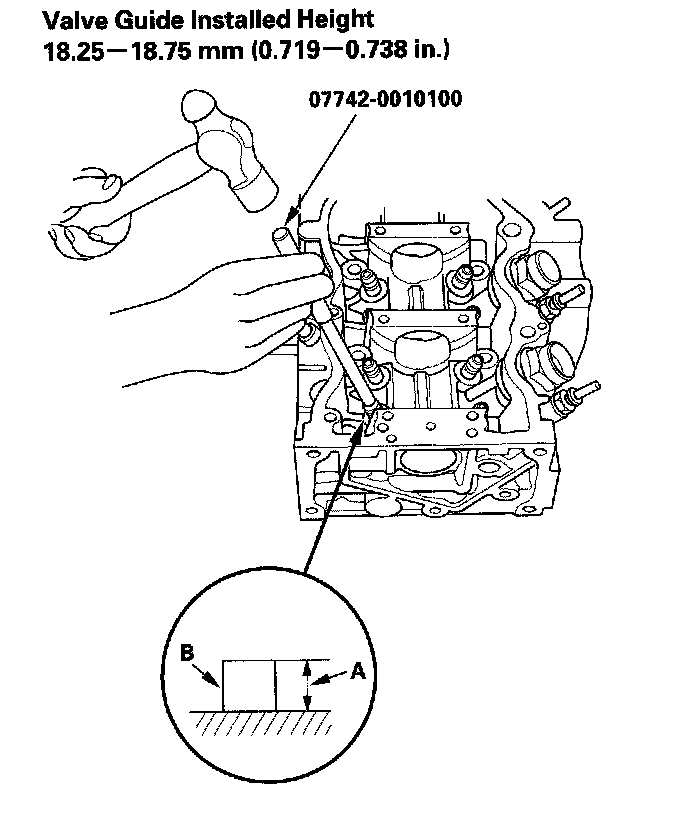 Valve Guide Installed Height
18.25—18.75 mm (0.719—0.738 in.)

07742-0010100

B

A