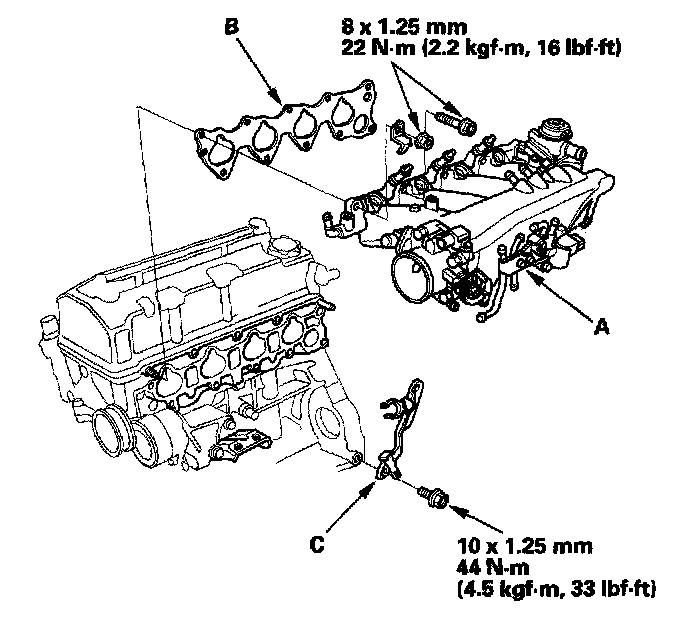 B

8 x 1.25 mm
22 N·m (2.2 kgf·m, 16 lbf·ft)

A

C

10 x 1.25 mm
44 N·m
(4.5 kgf·m, 33 lbf·ft)