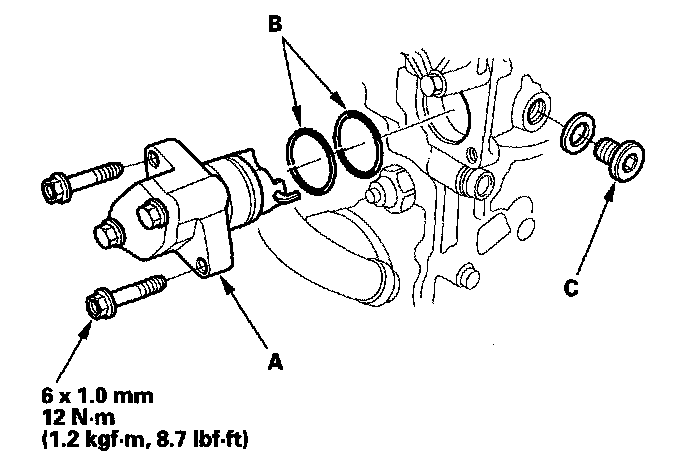 B

C

A

6 x 1.0 mm
12 N·m
(1.2 kgf·m, 8.7 lbf·ft)