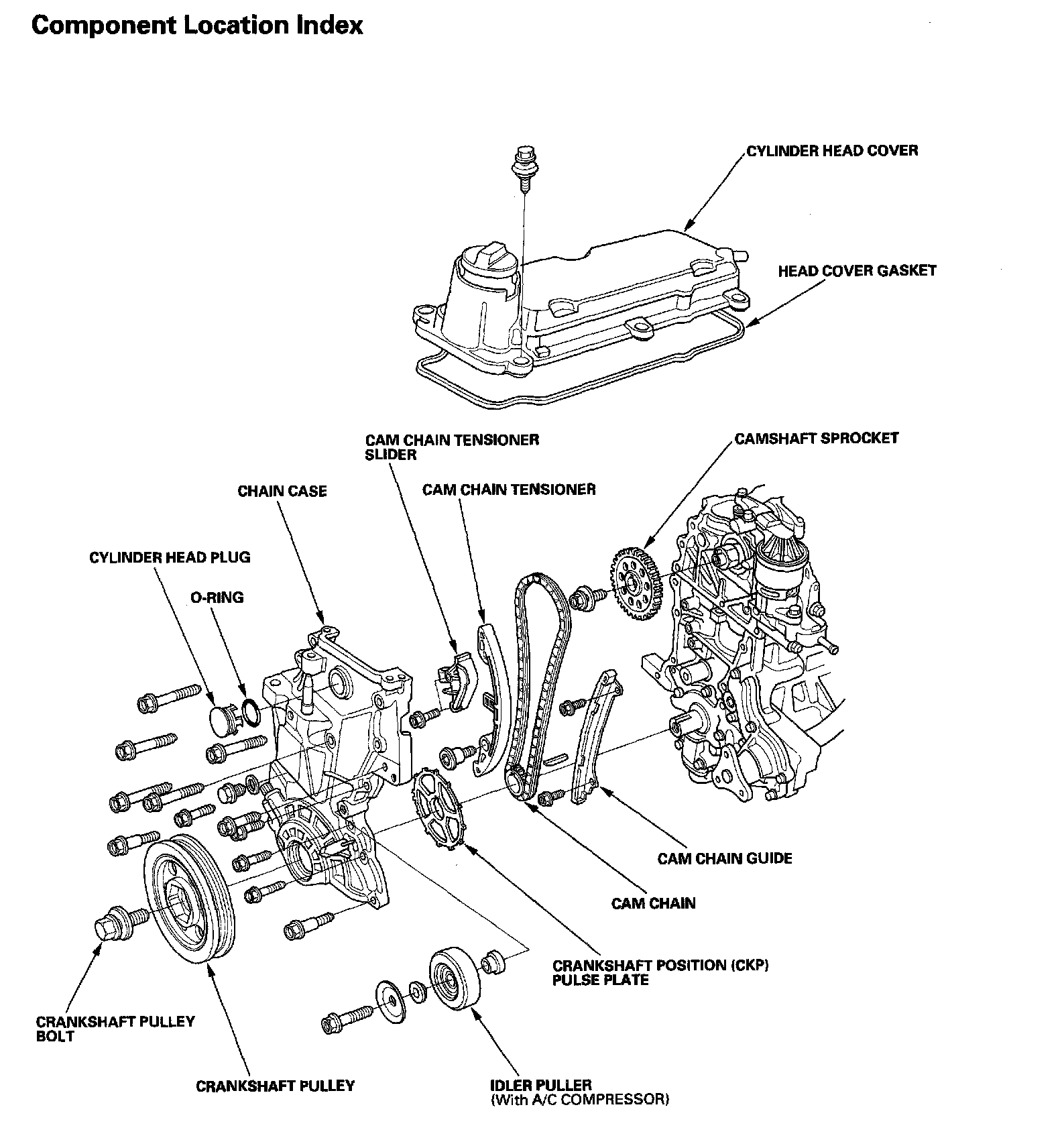 Component Location Index

CYLINDER HEAD COVER

HEAD COVER GASKET

CAM CHAIN TENSIONER SLIDER

CAMSHAFT SPROCKET

CHAIN CASE

CAM CHAIN TENSIONER

CYLINDER HEAD PLUG

O-RING

CAM CHAIN GUIDE

CAM CHAIN

CRANKSHAFT POSITION (CKP) PULSE PLATE

CRANKSHAFT PULLEY BOLT

CRANKSHAFT PULLEY

IDLER PULLER (With A/C COMPRESSOR)