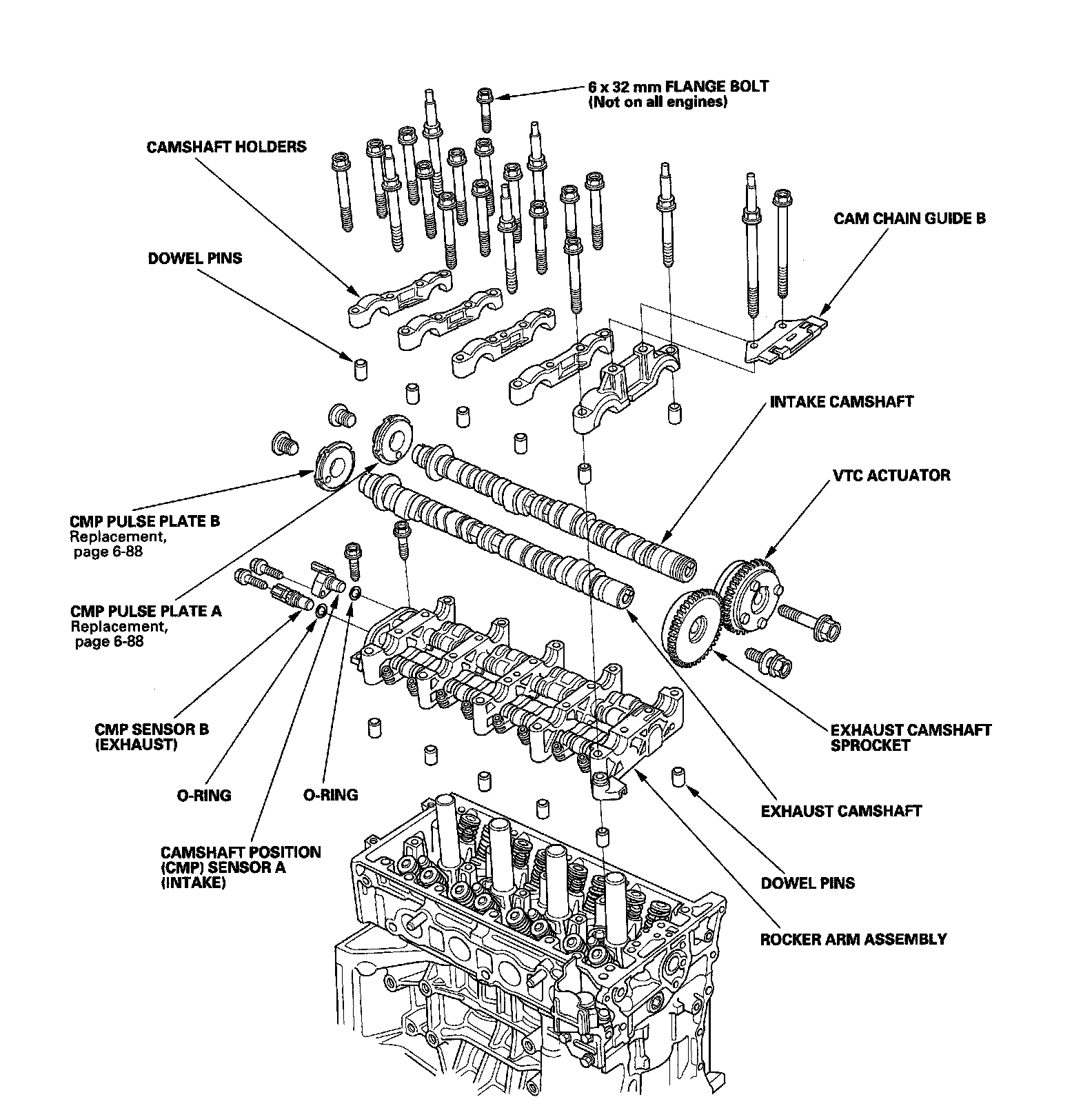 6 x 32 mm FLANGE BOLT
(Not on all engines)

CAMSHAFT HOLDERS

CAM CHAIN GUIDE B

DOWEL PINS

INTAKE CAMSHAFT

VTC ACTUATOR

CMP PULSE PLATE B
Replacement,
page 6-88

CMP PULSE PLATE A
Replacement,
page 6-88

CMP SENSOR B
(EXHAUST)

EXHAUST CAMSHAFT SPROCKET

O-RING

O-RING

EXHAUST CAMSHAFT

CAMSHAFT POSITION (CMP) SENSOR A (INTAKE)

DOWEL PINS

ROCKER ARM ASSEMBLY