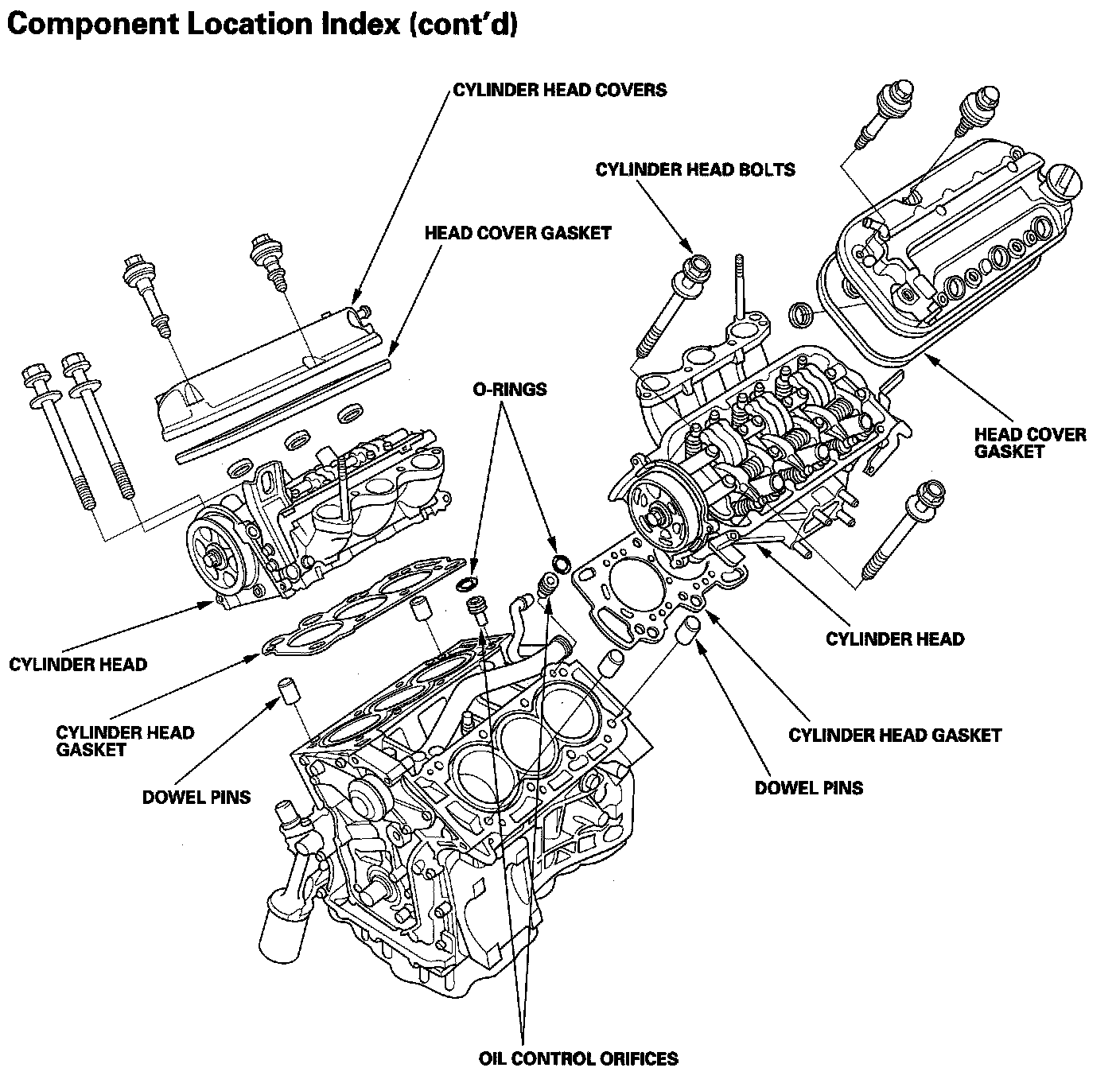 Component Location Index (cont'd)

CYLINDER HEAD COVERS

CYLINDER HEAD BOLTS

HEAD COVER GASKET

O-RINGS

HEAD COVER GASKET

CYLINDER HEAD

CYLINDER HEAD

CYLINDER HEAD GASKET

CYLINDER HEAD GASKET

DOWEL PINS

DOWEL PINS

OIL CONTROL ORIFICES