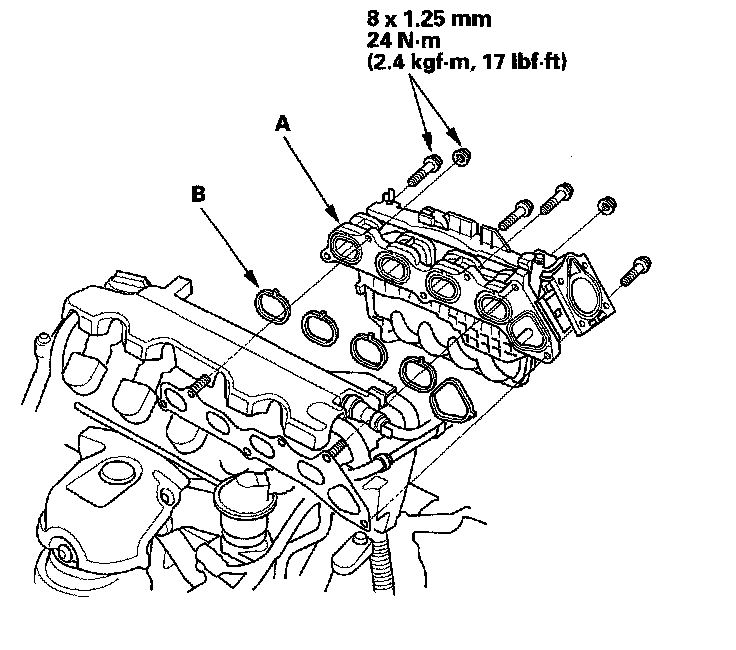 8 x 1.25 mm
24 N·m
(2.4 kgf·m, 17 lbf·ft)

A

B