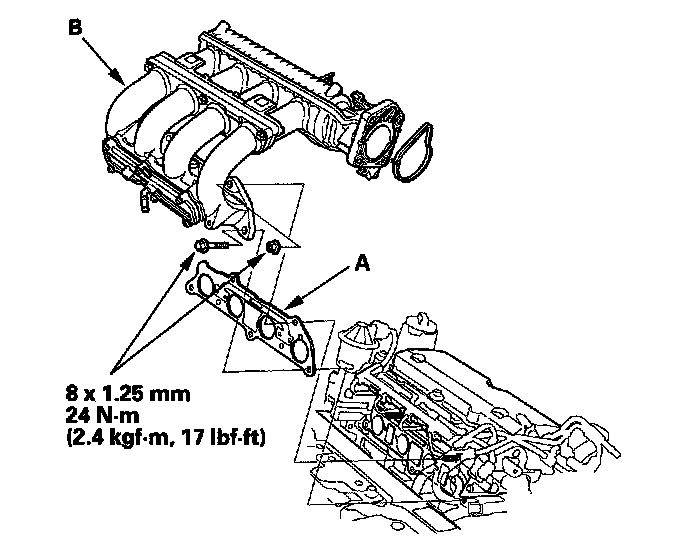 B

A

8 x 1.25 mm
24 N·m
(2.4 kgf·m, 17 lbf·ft)