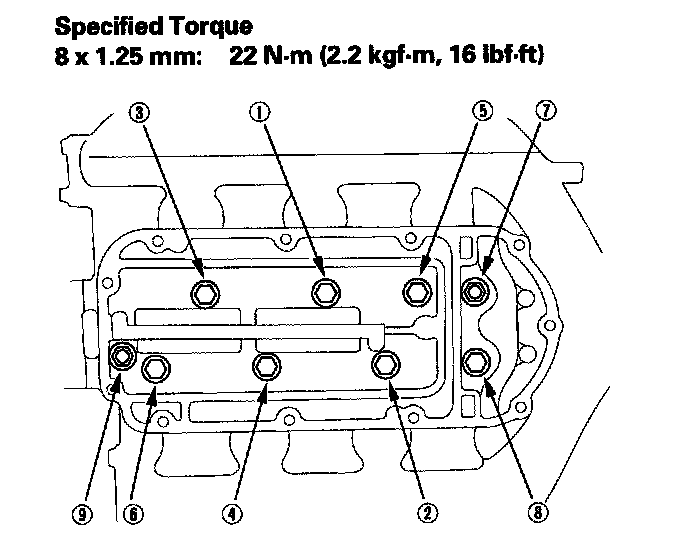 Specified Torque
8 x 1.25 mm: 22 N·m (2.2 kgf·m, 16 lbf·ft)

3
1
5
7
9
6
4
2
8