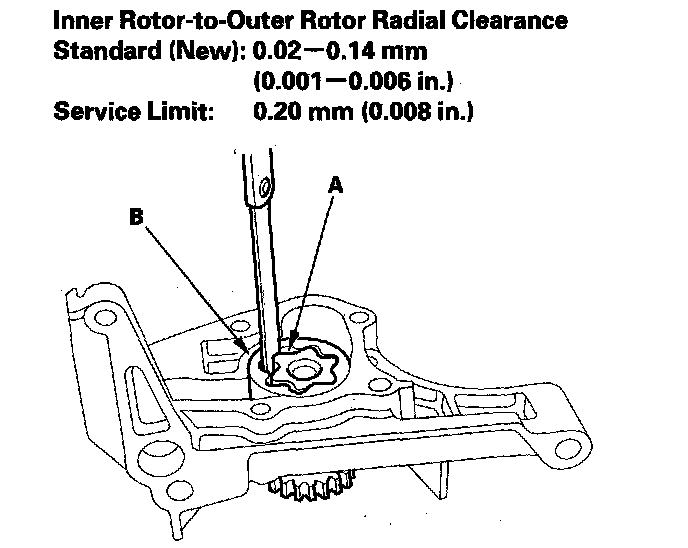 Inner Rotor-to-Outer Rotor Radial Clearance
Standard (New): 0.02—0.14 mm
(0.001—0.006 in.)
Service Limit: 0.20 mm (0.008 in.)

A

B