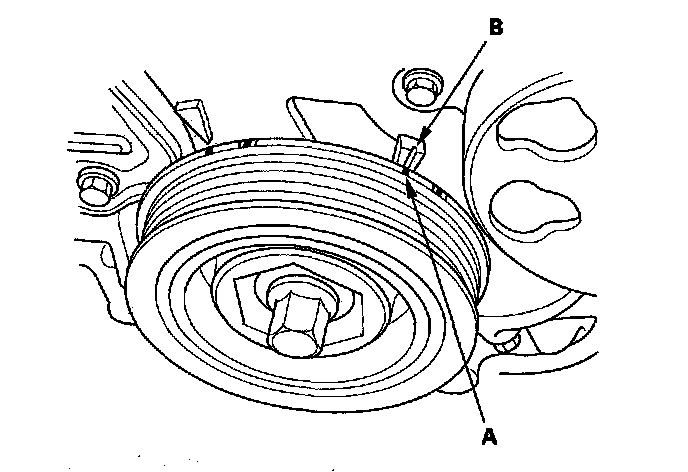 B

A