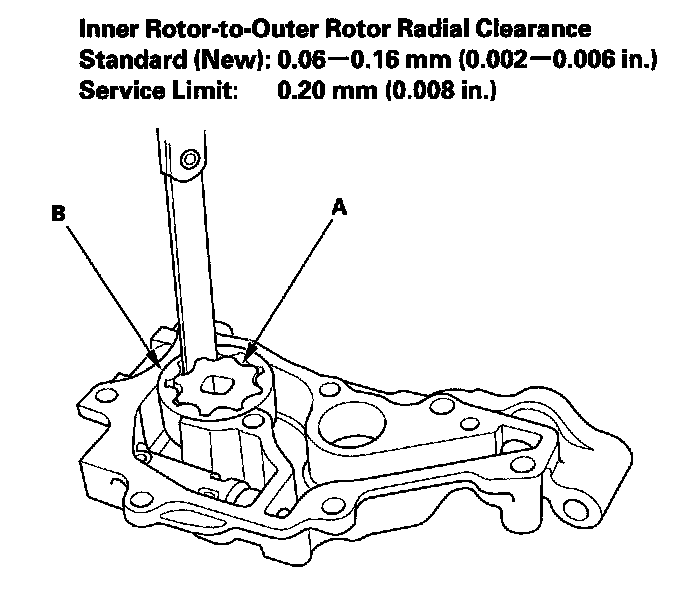 Inner Rotor-to-Outer Rotor Radial Clearance
Standard (New): 0.06—0.16 mm (0.002—0.006 in.)
Service Limit: 0.20 mm (0.008 in.)

B

A