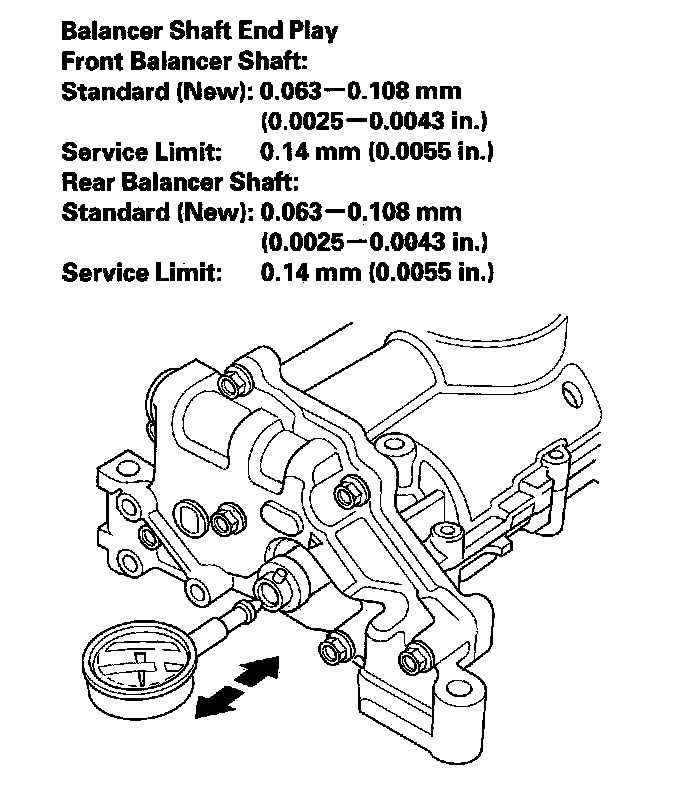 Balancer Shaft End Play
Front Balancer Shaft:
Standard (New): 0.063—0.108 mm
(0.0025—0.0043 in.)
Service Limit: 0.14 mm (0.0055 in.)
Rear Balancer Shaft:
Standard (New): 0.063—0.108 mm
(0.0025—0.0043 in.)
Service Limit: 0.14 mm (0.0055 in.)