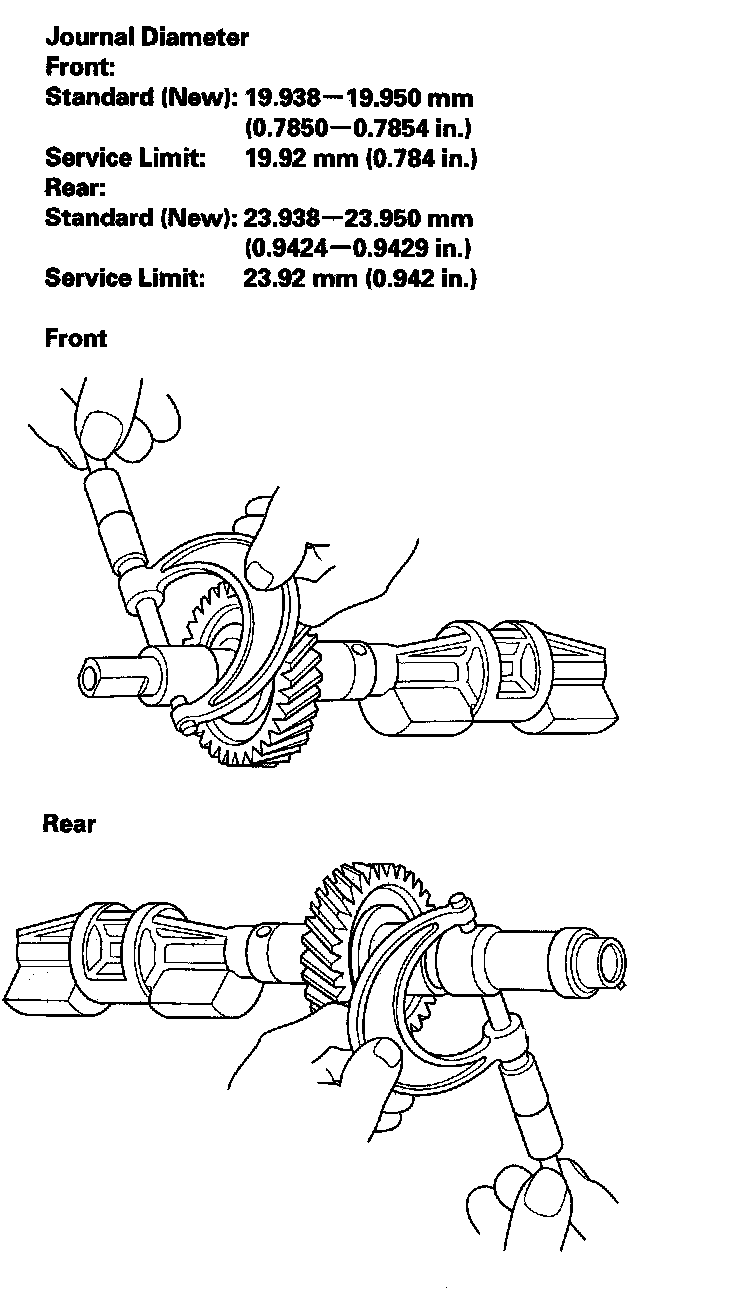 Journal Diameter
Front:
Standard (New): 19.938—19.950 mm
(0.7850—0.7854 in.)
Service Limit: 19.92 mm (0.784 in.)
Rear:
Standard (New): 23.938—23.950 mm
(0.9424—0.9429 in.)
Service Limit: 23.92 mm (0.942 in.)

Front

Rear