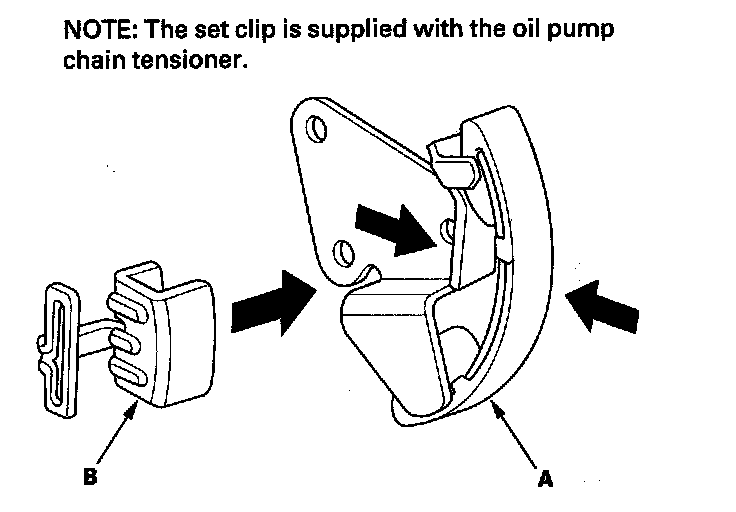 NOTE: The set clip is supplied with the oil pump chain tensioner.

B

A