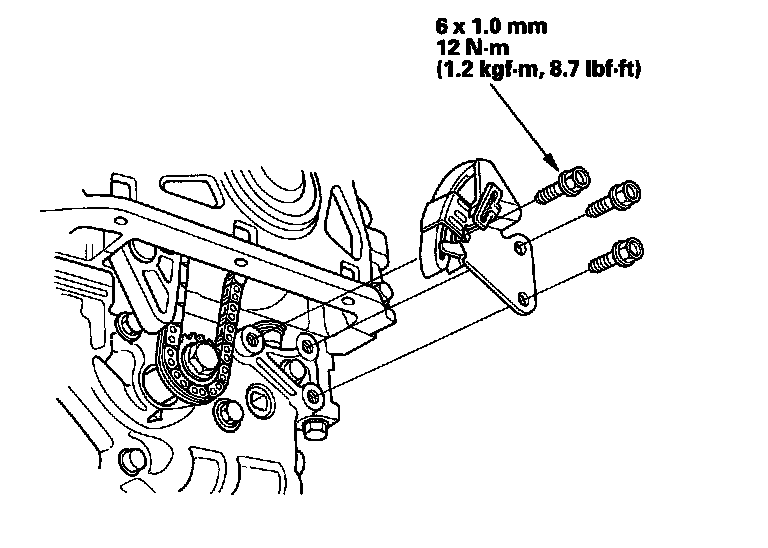 6 x 1.0 mm
12 N·m
(1.2 kgf·m, 8.7 lbf·ft)