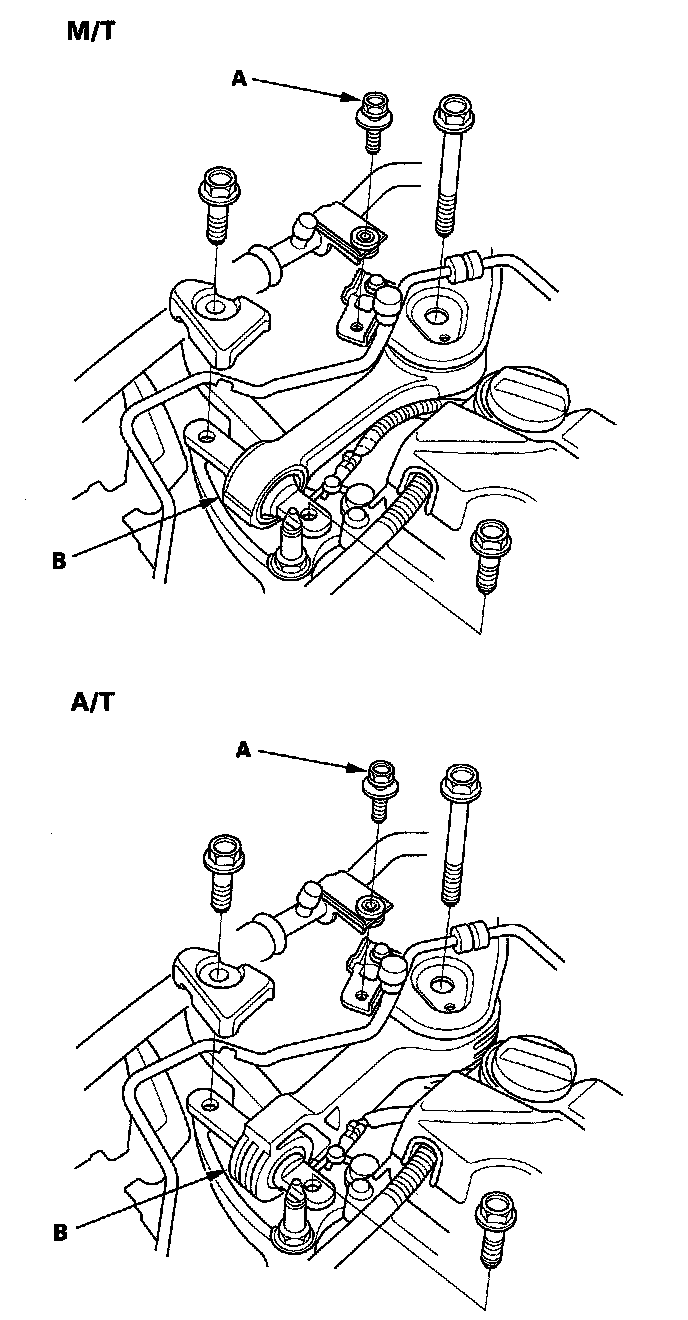 M/T

A

B

A/T

A

B