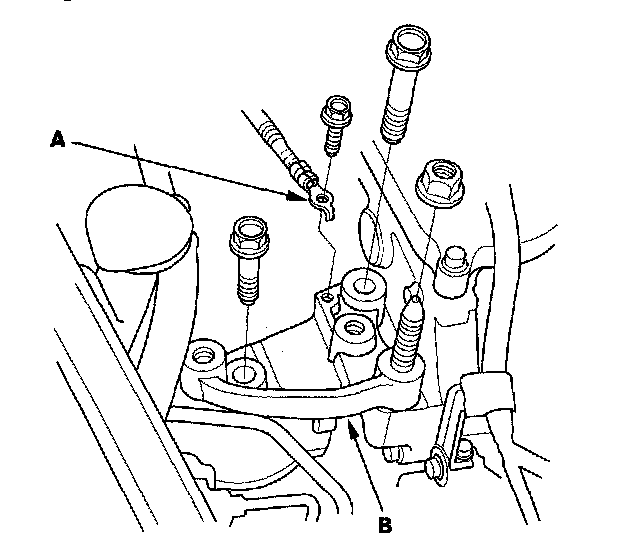 A

B