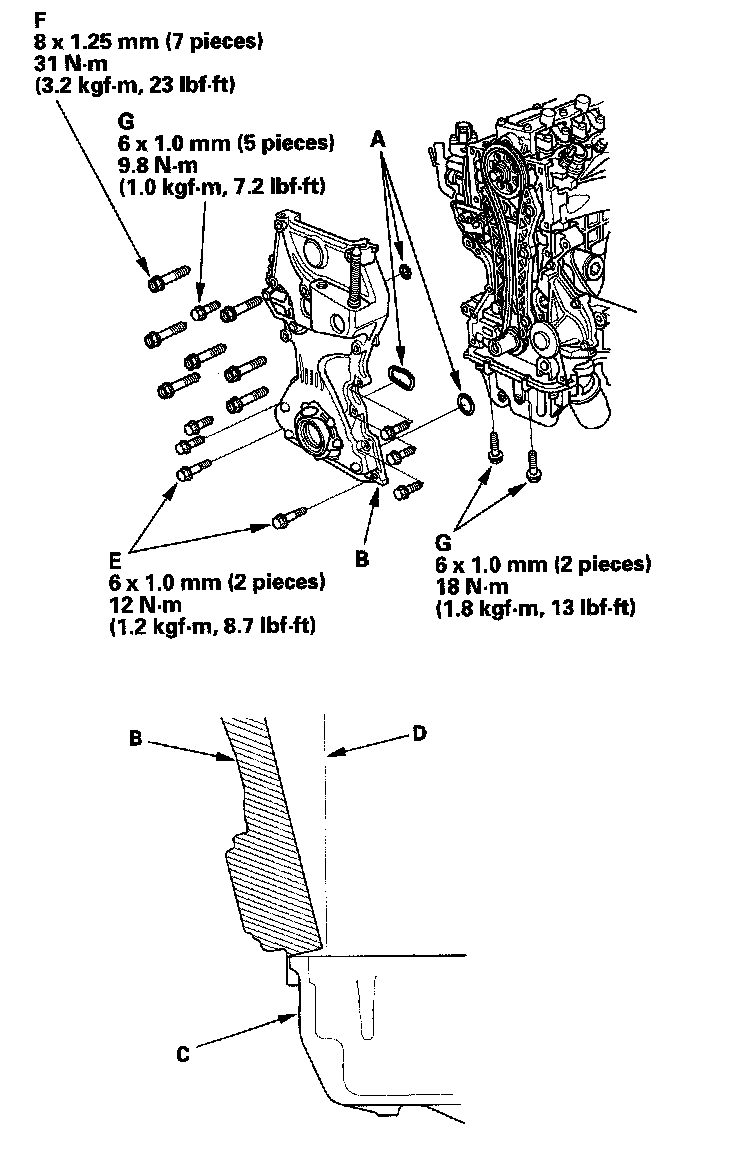 F
8 x 1.25 mm (7 pieces)
31 N·m
(3.2 kgf·m, 23 lbf·ft)

G
6 x 1.0 mm (5 pieces)
9.8 N·m
(1.0 kgf·m, 7.2 lbf·ft)

A

E
6 x 1.0 mm (2 pieces)
12 N·m
(1.2 kgf·m, 8.7 lbf·ft)

B

G
6 x 1.0 mm (2 pieces)
18 N·m
(1.8 kgf·m, 13 lbf·ft)

B

D

C