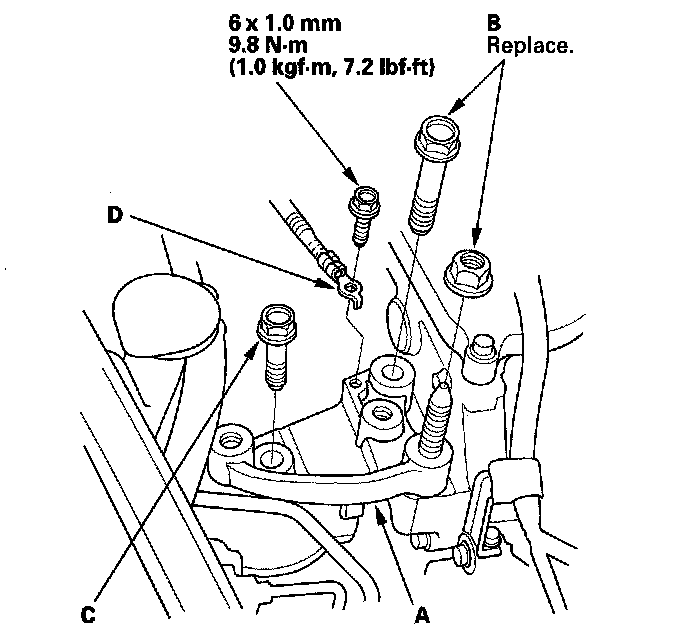 6 x 1.0 mm
9.8 N·m
(1.0 kgf·m, 7.2 lbf·ft)

B
Replace.

D

C

A