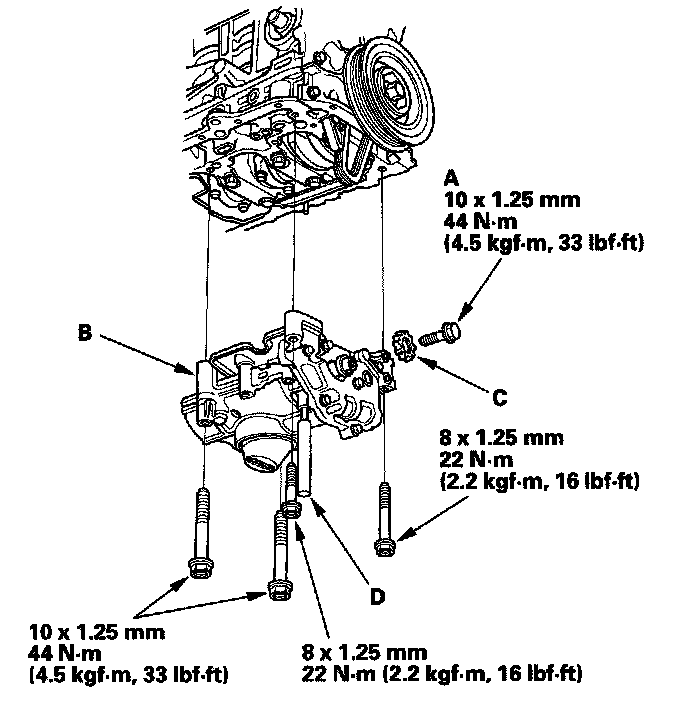 A
10 x 1.25 mm
44 N·m
(4.5 kgf·m, 33 lbf·ft)

B

C

8 x 1.25 mm
22 N·m
(2.2 kgf·m, 16 lbf·ft)

D

10 x 1.25 mm
44 N·m
(4.5 kgf·m, 33 lbf·ft)

8 x 1.25 mm
22 N·m (2.2 kgf·m, 16 lbf·ft)