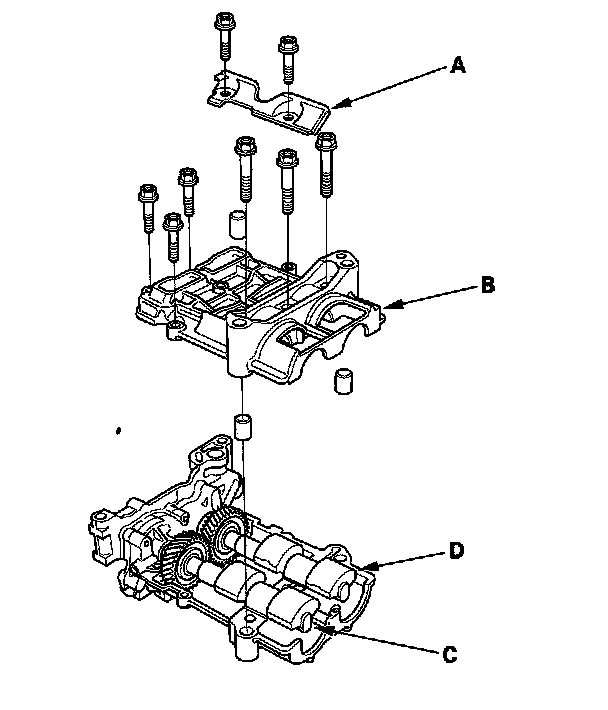 A

B

D

C