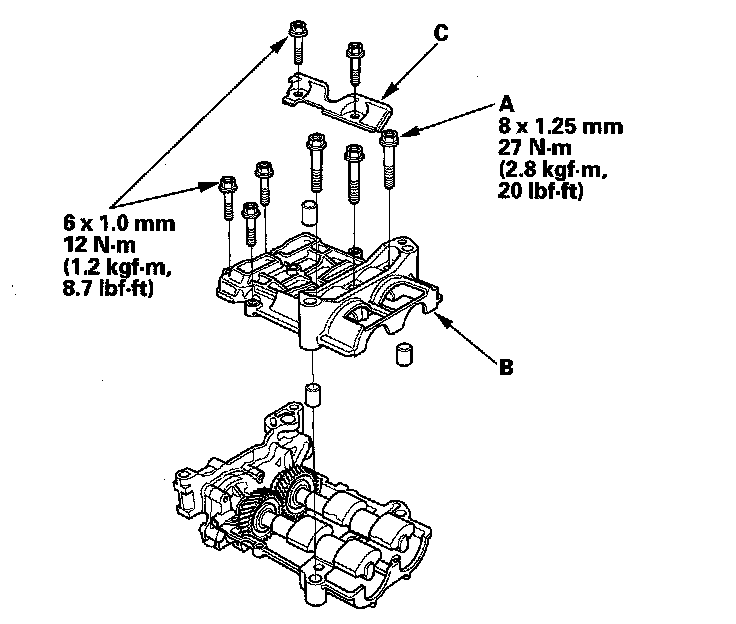 C

A
8 x 1.25 mm
27 N·m
(2.8 kgf·m,
20 lbf·ft)

6 x 1.0 mm
12 N·m
(1.2 kgf·m,
8.7 lbf·ft)

B