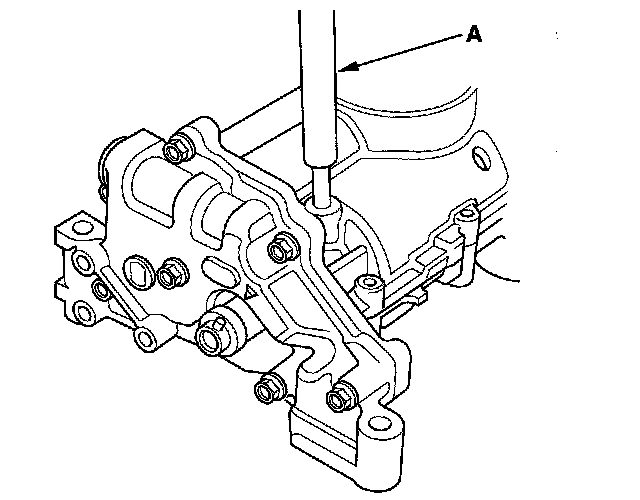 A