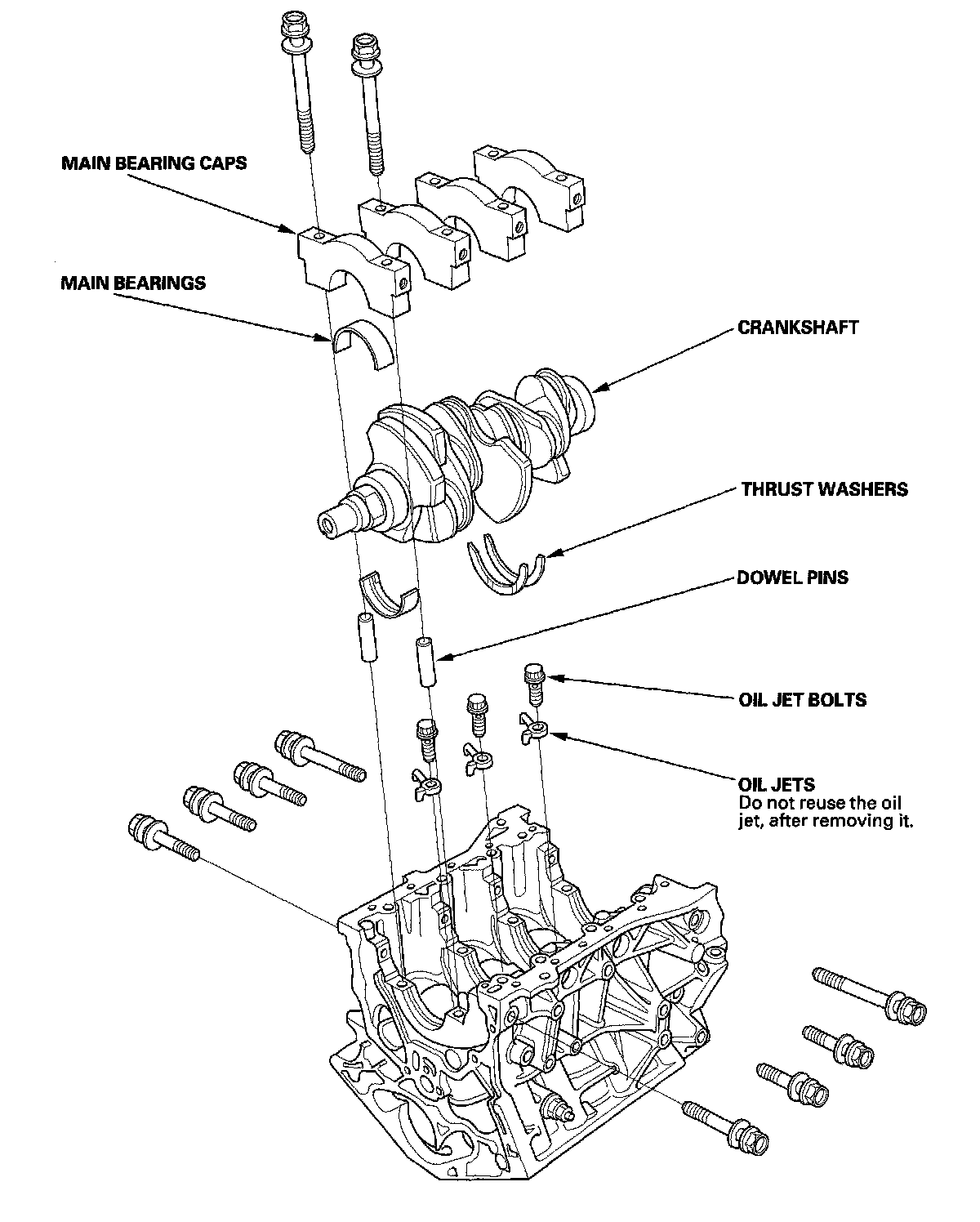 MAIN BEARING CAPS

MAIN BEARINGS

CRANKSHAFT

THRUST WASHERS

DOWEL PINS

OIL JET BOLTS

OIL JETS
Do not reuse the oil jet, after removing it.