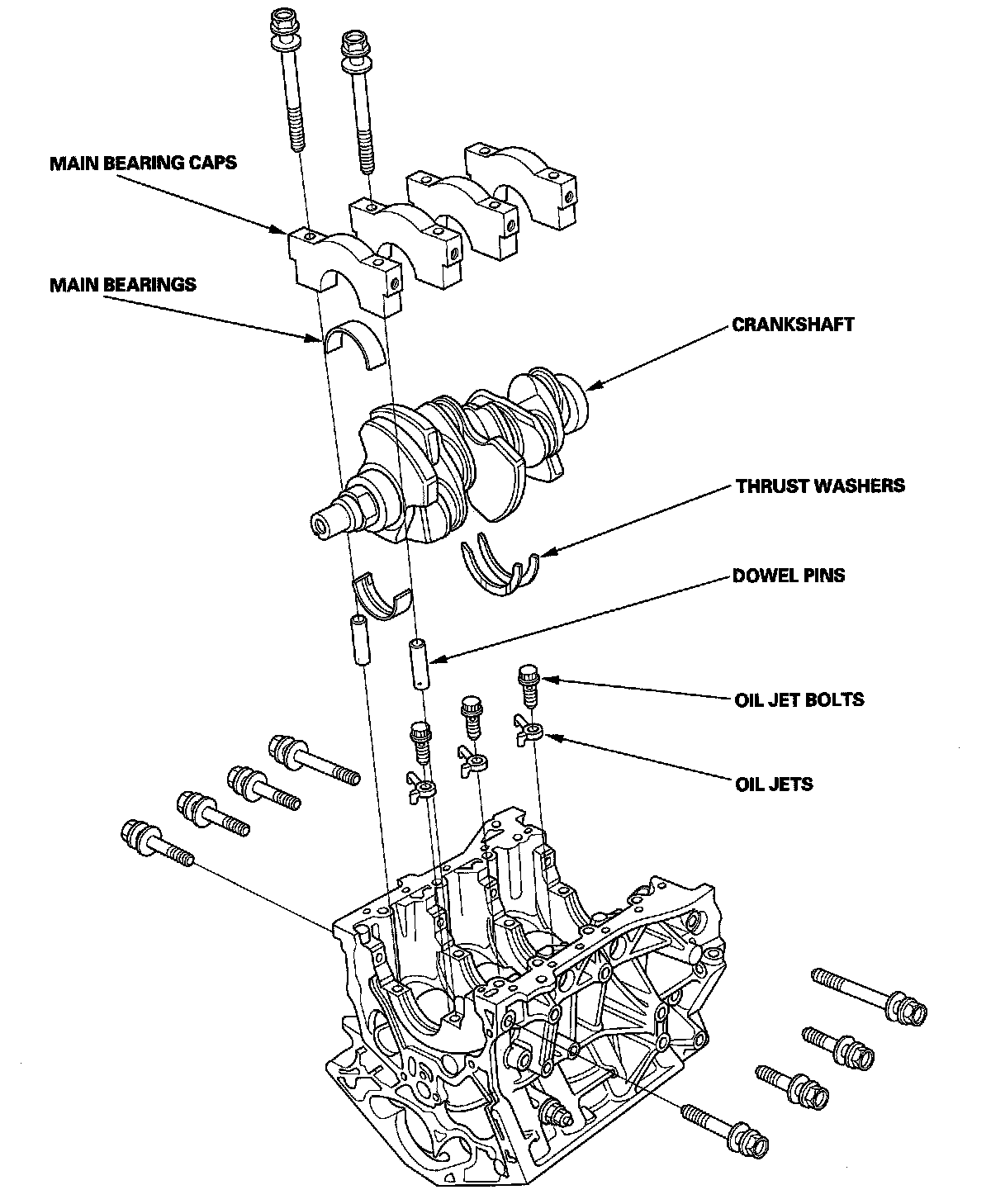 MAIN BEARING CAPS

MAIN BEARINGS

CRANKSHAFT

THRUST WASHERS

DOWEL PINS

OIL JET BOLTS

OIL JETS